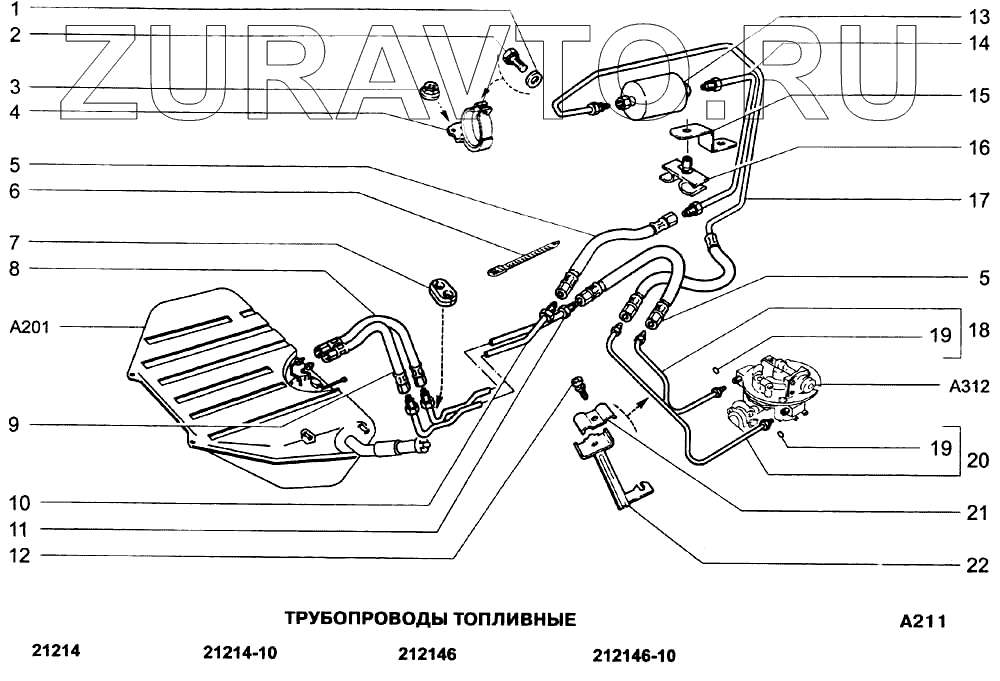 ZURAVTO.RU

1
2
3
4
5
6
7
8
A201
9
10
11
12
13
14
15
16
17
5
19
18
A312
19
20
21
22

ТРУБОПРОВОДЫ ТОПЛИВНЫЕ

A211

21214 21214-10 212146 212146-10